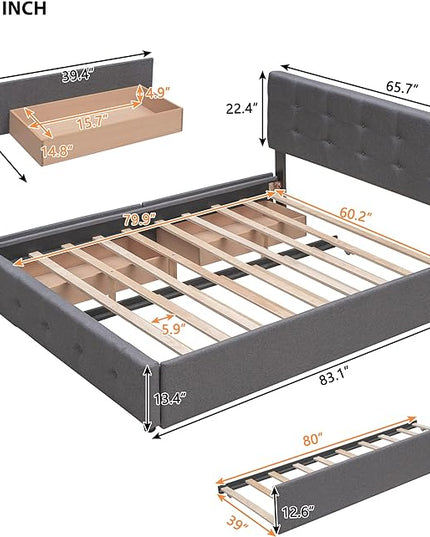 INCH

39.4"

4.9"

15.7"

14.8"

22.4"

65.7"

79.9"

60.2"

5.9"

13.4"

83.1"

80"

12.6"

39"