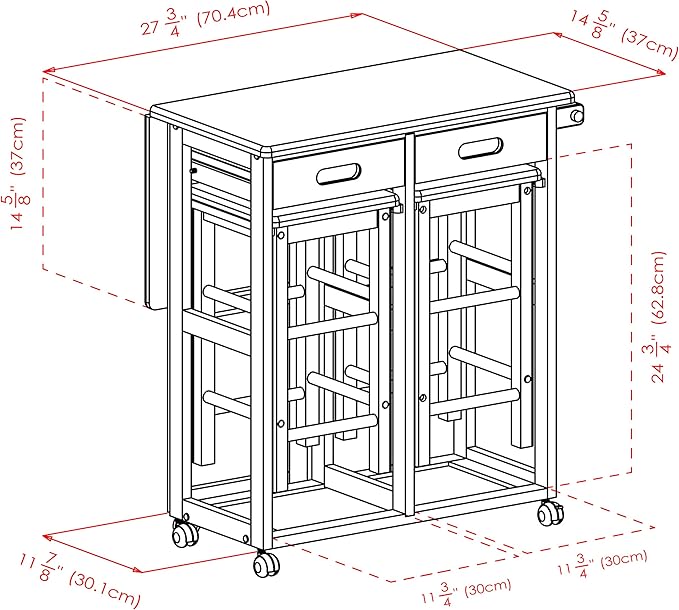 $27\frac{3}{4}$" (70.4cm)

$14\frac{5}{8}$" (37cm)

$14\frac{5}{8}$" (37cm)

$24\frac{3}{4}$" (62.8cm)

$11\frac{7}{8}$" (30.1cm)

$11\frac{3}{4}$" (30cm)

$11\frac{3}{4}$" (30cm)