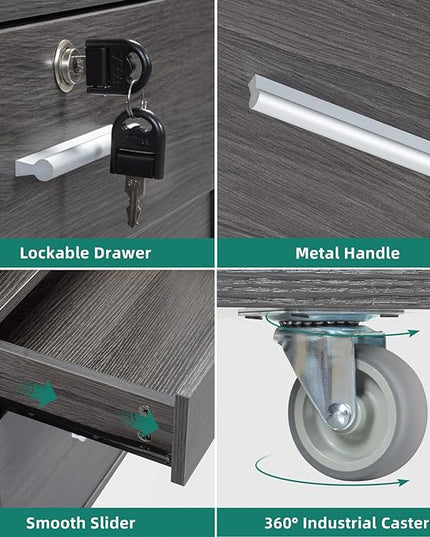 Lockable Drawer

Metal Handle

Smooth Slider

360° Industrial Caster