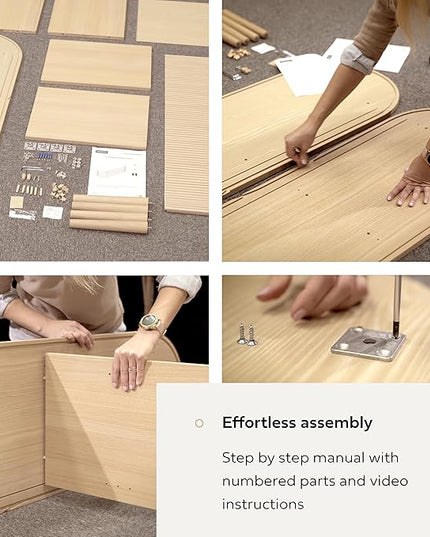 Effortless assembly

Step by step manual with numbered parts and video instructions