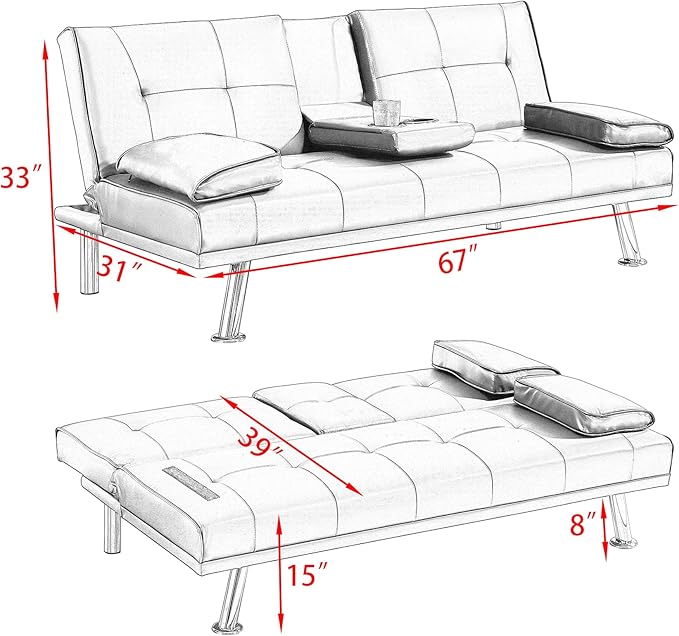 33″
31″
67″
39″
8″
15″