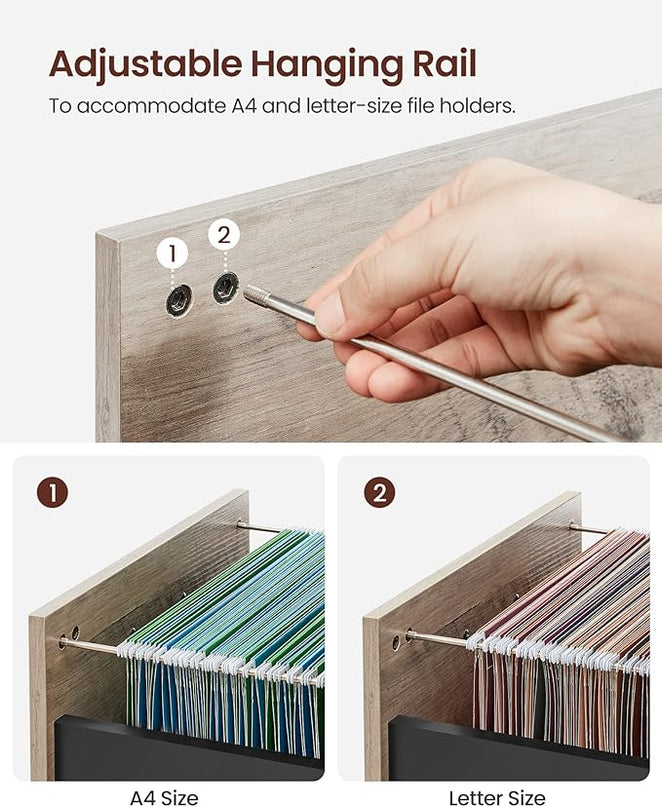 Adjustable Hanging Rail

To accommodate A4 and letter-size file holders.

1

2

1

2

A4 Size

Letter Size