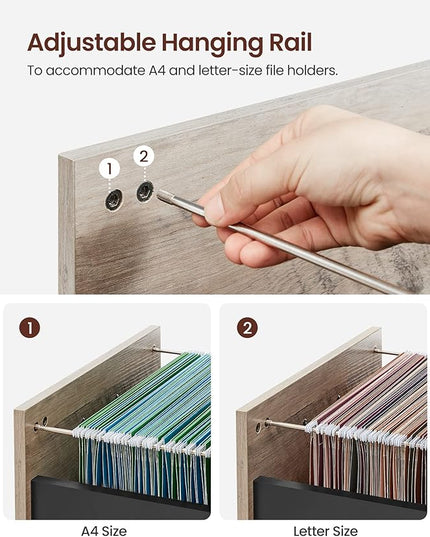 Adjustable Hanging Rail

To accommodate A4 and letter-size file holders.

1

2

1

2

A4 Size

Letter Size