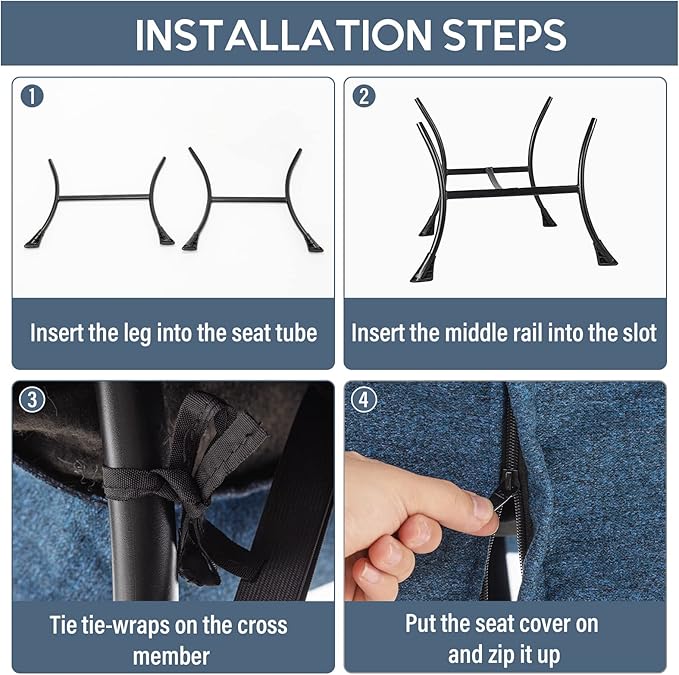 INSTALLATION STEPS

1

Insert the leg into the seat tube

2

Insert the middle rail into the slot

3

Tie tie-wraps on the cross member

4

Put the seat cover on and zip it up