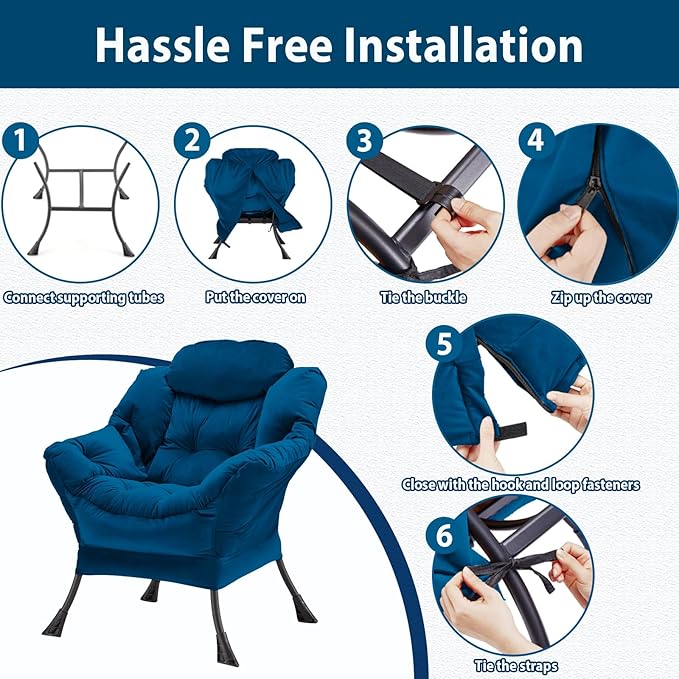 Hassle Free Installation

1
Connect supporting tubes

2
Put the cover on

3
Tie the buckle

4
Zip up the cover

5
Close with the hook and loop fasteners

6
Tie the straps