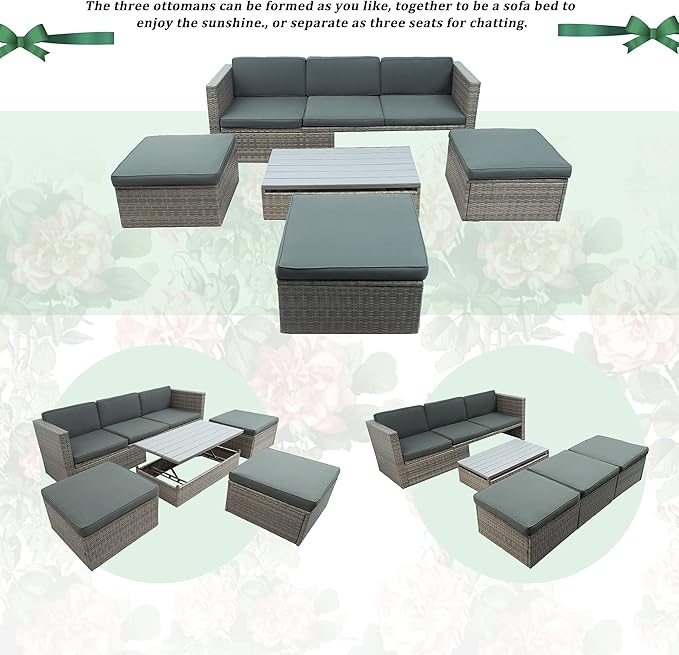 The three ottomans can be formed as you like, together to be a sofa bed to enjoy the sunshine., or separate as three seats for chatting.