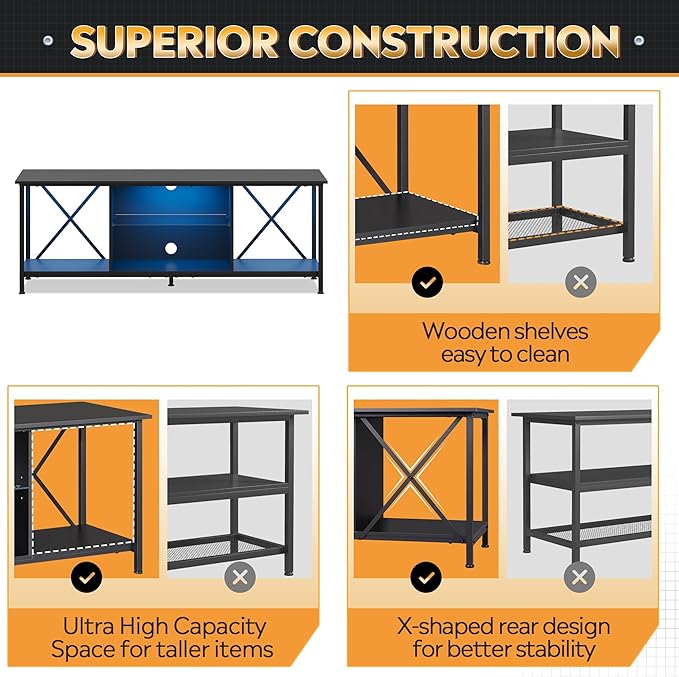 SUPERIOR CONSTRUCTION

Wooden shelves easy to clean

Ultra High Capacity Space for taller items

X-shaped rear design for better stability