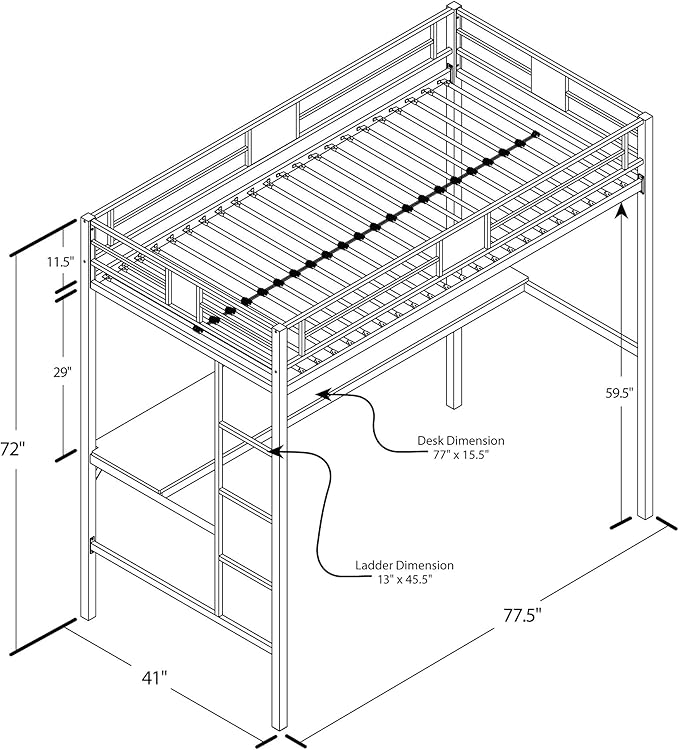 11.5"

29"

72"

59.5"

Desk Dimension
77" x 15.5"

Ladder Dimension
13" x 45.5"

77.5"

41"