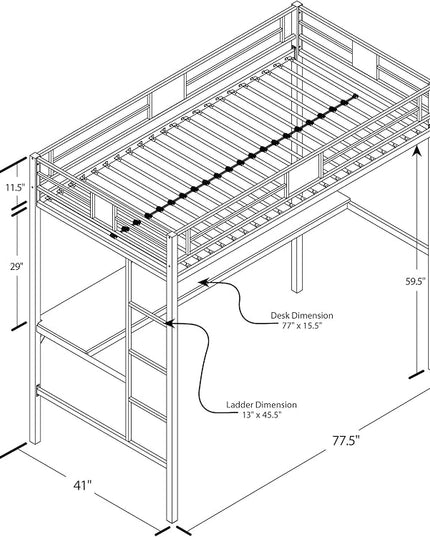 11.5"

29"

59.5"

Desk Dimension
77" x 15.5"

Ladder Dimension
13" x 45.5"

77.5"

41"