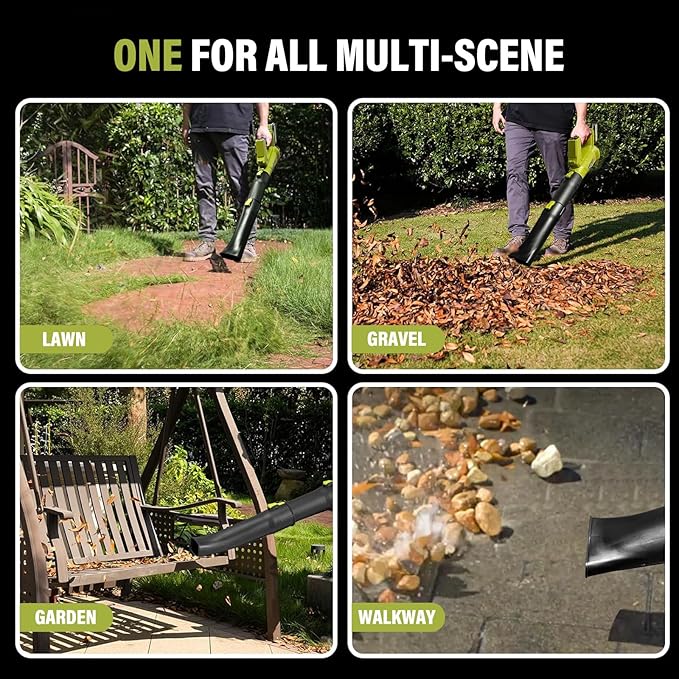 ONE FOR ALL MULTI-SCENE

LAWN

GRAVEL

GARDEN

WALKWAY