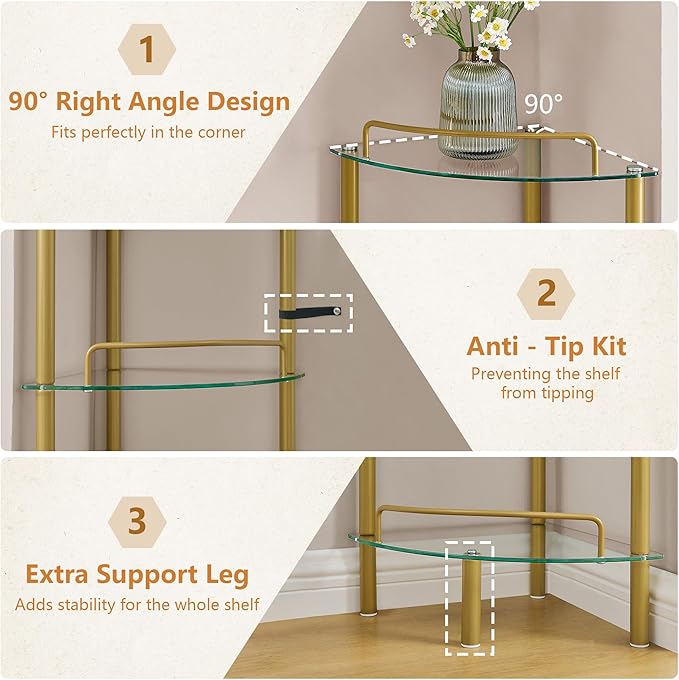 1

90° Right Angle Design

Fits perfectly in the corner

90°

2

Anti - Tip Kit

Preventing the shelf from tipping

3

Extra Support Leg

Adds stability for the whole shelf