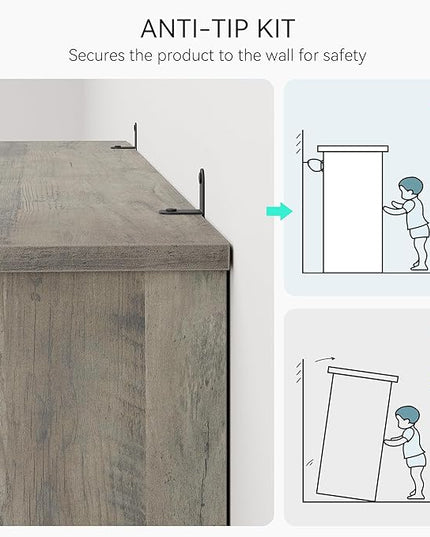 ANTI-TIP KIT
Secures the product to the wall for safety