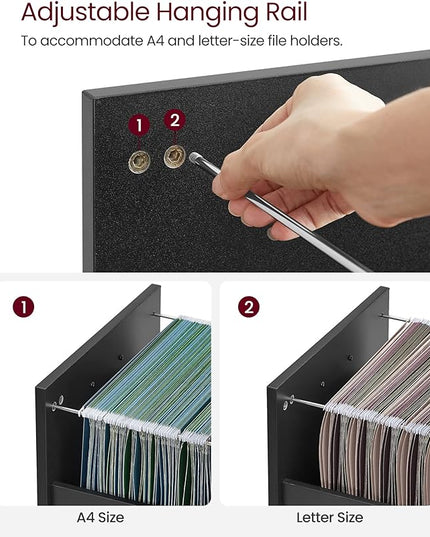 Adjustable Hanging Rail

To accommodate A4 and letter-size file holders.

1

2

1

2

A4 Size

Letter Size