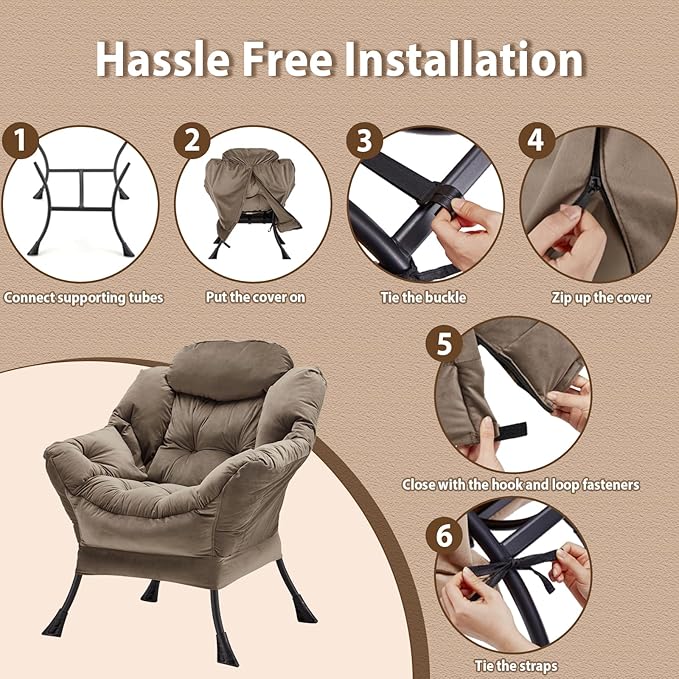 Hassle Free Installation

1
Connect supporting tubes

2
Put the cover on

3
Tie the buckle

4
Zip up the cover

5
Close with the hook and loop fasteners

6
Tie the straps