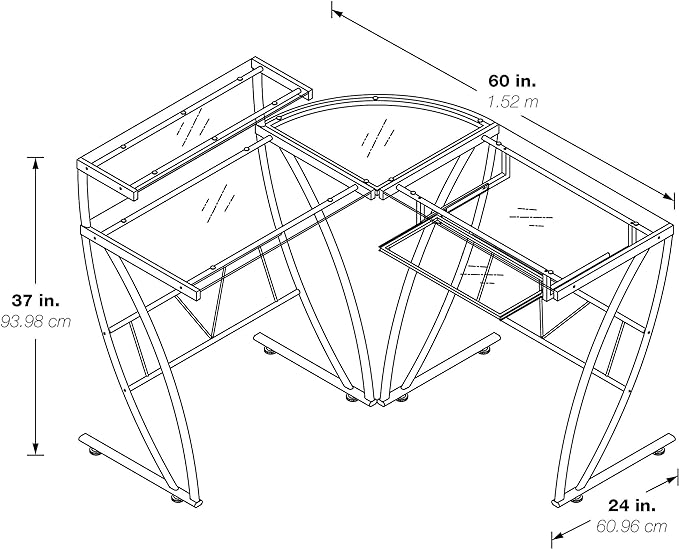 60 in.
1.52 m

37 in.
93.98 cm

24 in.
60.96 cm