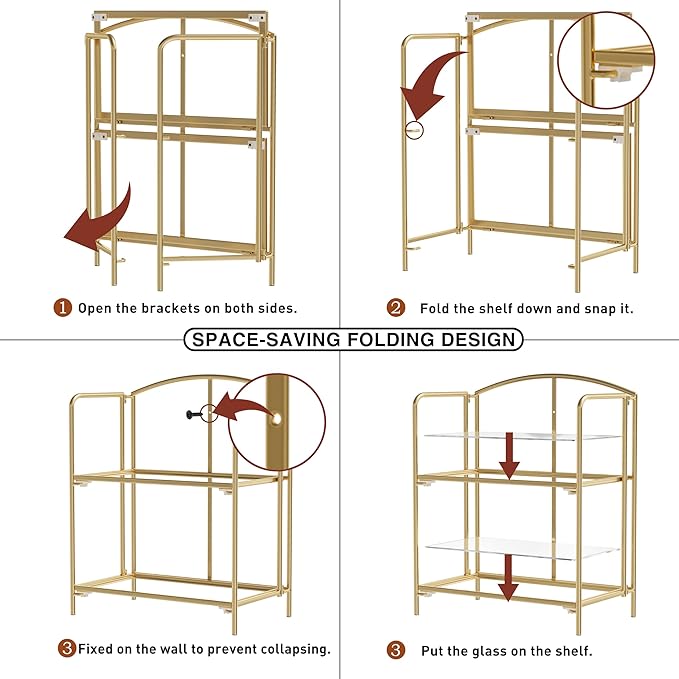 1 Open the brackets on both sides.

2 Fold the shelf down and snap it.

SPACE-SAVING FOLDING DESIGN

3 Fixed on the wall to prevent collapsing.

3 Put the glass on the shelf.