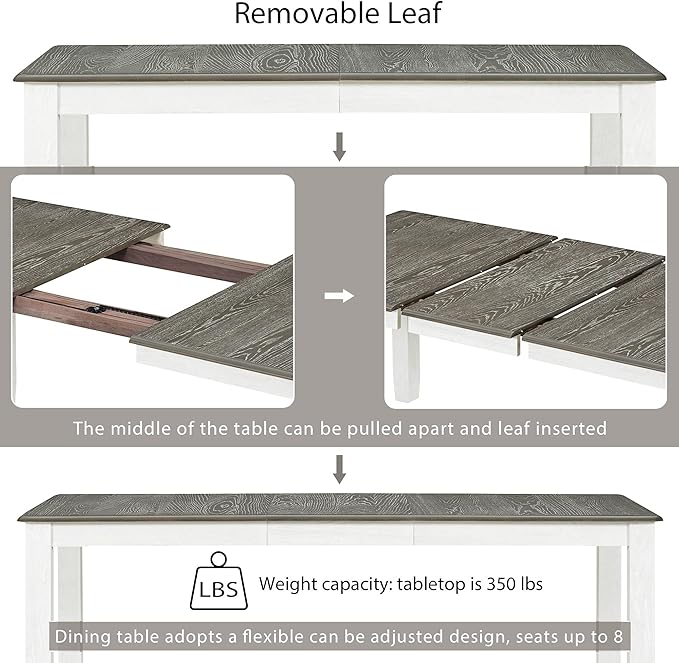 Removable Leaf

The middle of the table can be pulled apart and leaf inserted

LBS

Weight capacity: tabletop is 350 lbs

Dining table adopts a flexible can be adjusted design, seats up to 8