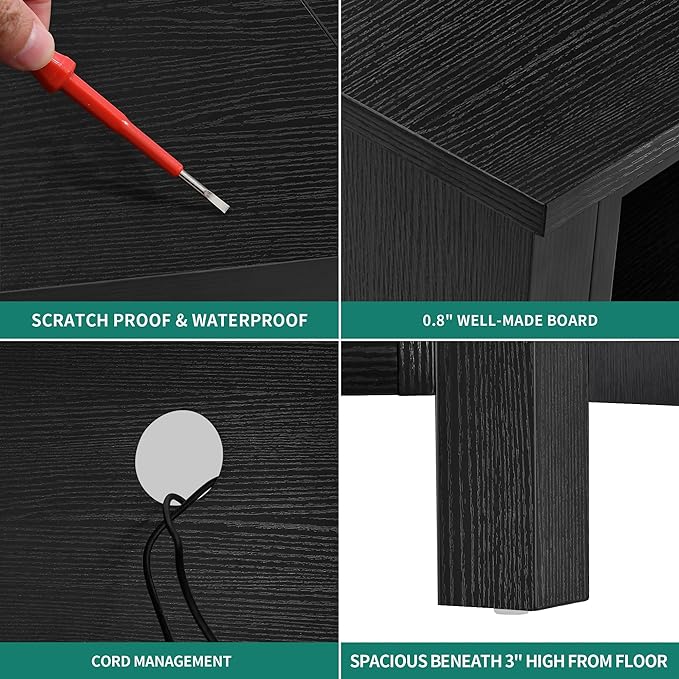 SCRATCH PROOF & WATERPROOF

0.8" WELL-MADE BOARD

CORD MANAGEMENT

SPACIOUS BENEATH 3" HIGH FROM FLOOR