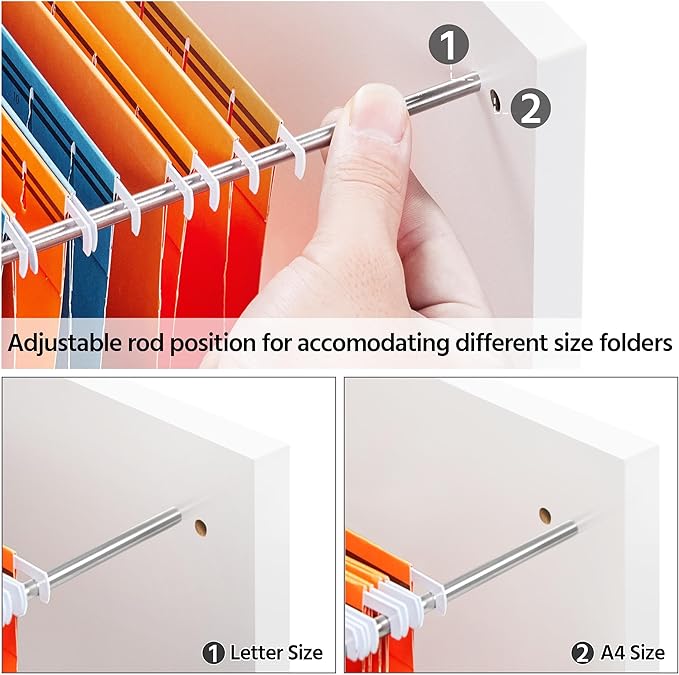 1
2
Adjustable rod position for accomodating different size folders
1 Letter Size
2 A4 Size