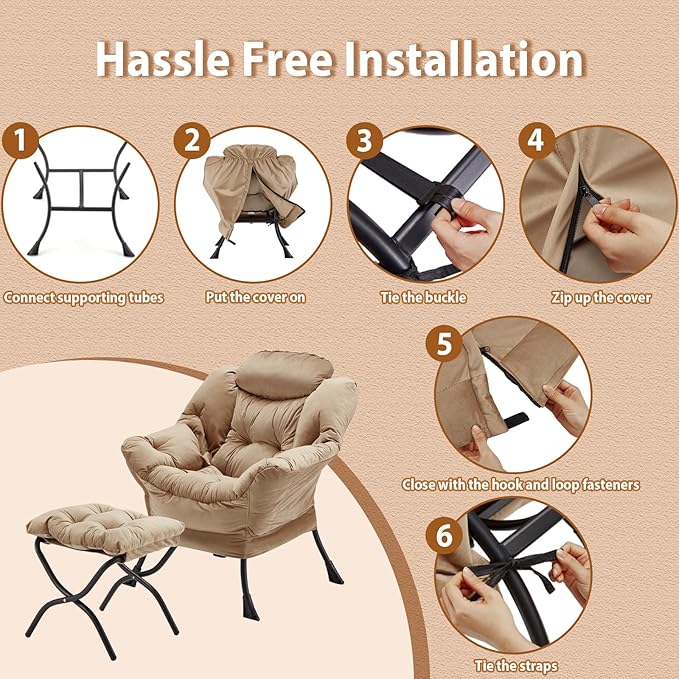 Hassle Free Installation

1
Connect supporting tubes

2
Put the cover on

3
Tie the buckle

4
Zip up the cover

5
Close with the hook and loop fasteners

6
Tie the straps