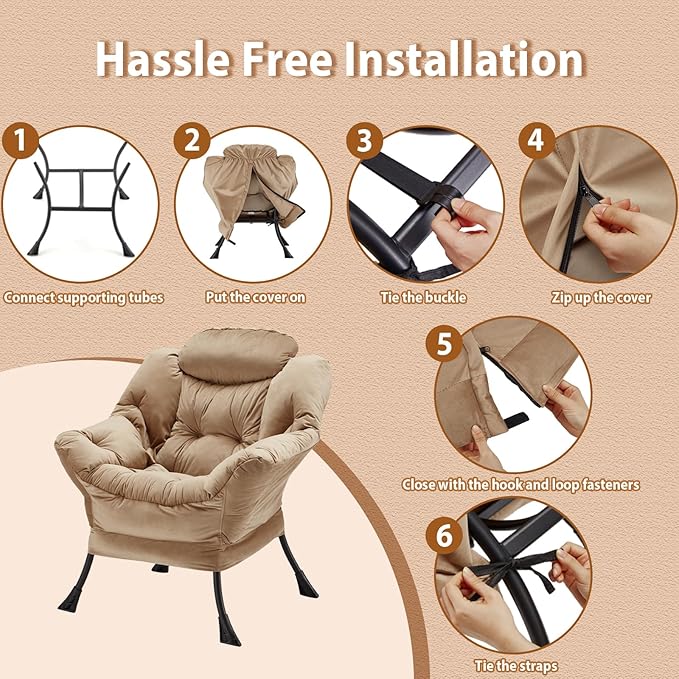 Hassle Free Installation

1
Connect supporting tubes

2
Put the cover on

3
Tie the buckle

4
Zip up the cover

5
Close with the hook and loop fasteners

6
Tie the straps