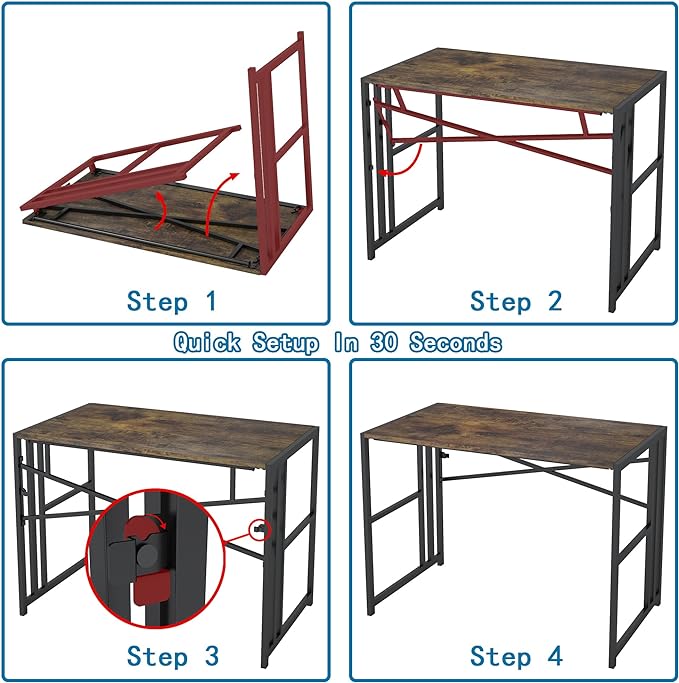 Step 1

Step 2

Quick Setup In 30 Seconds

Step 3

Step 4