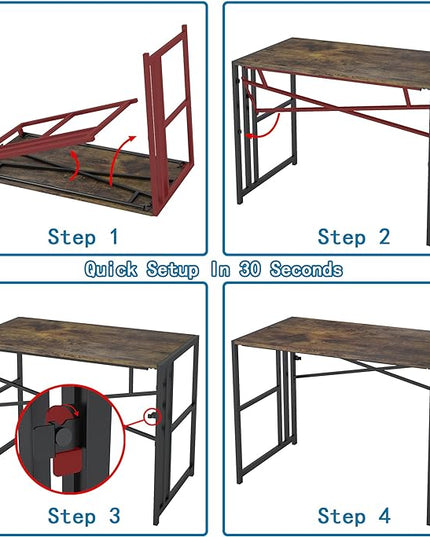 Step 1

Step 2

Quick Setup In 30 Seconds

Step 3

Step 4