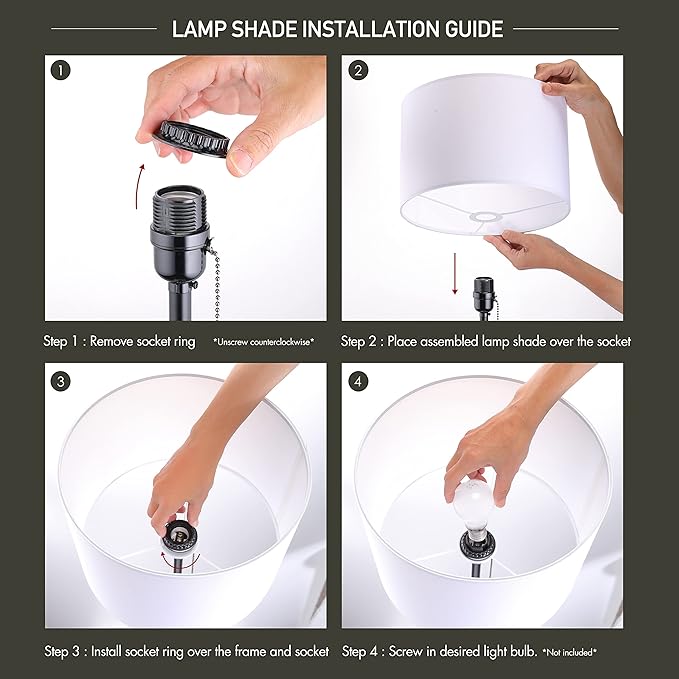 LAMP SHADE INSTALLATION GUIDE

1

Step 1 : Remove socket ring *Unscrew counterclockwise*

2

Step 2 : Place assembled lamp shade over the socket

3

Step 3 : Install socket ring over the frame and socket

4

Step 4 : Screw in desired light bulb. *Not included*