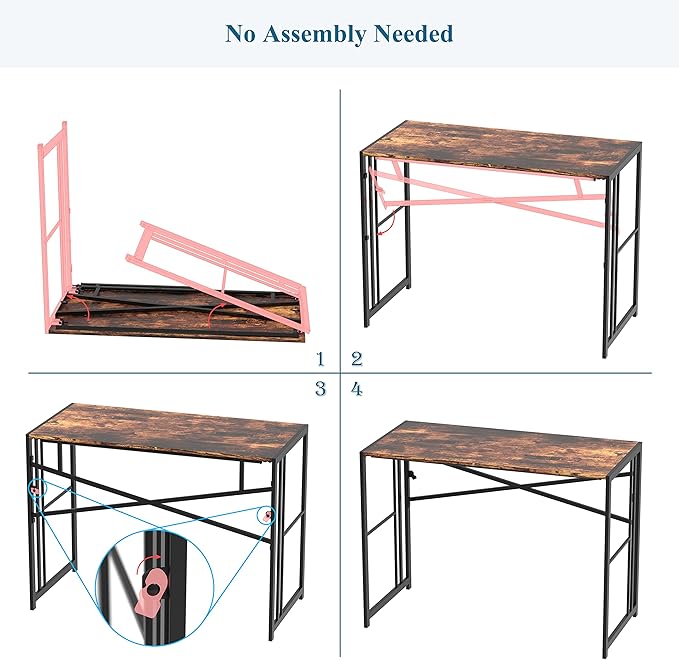 No Assembly Needed

1

2

3

4