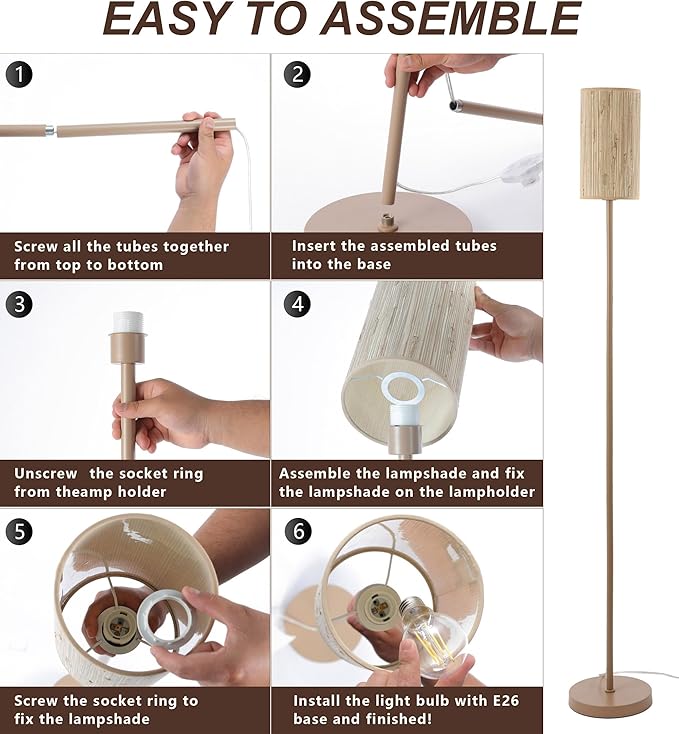 EASY TO ASSEMBLE

1

Screw all the tubes together from top to bottom

2

Insert the assembled tubes into the base

3

Unscrew  the socket ring from theamp holder

4

Assemble the lampshade and fix the lampshade on the lampholder

5

Screw the socket ring to fix the lampshade

6

Install the light bulb with E26 base and finished!