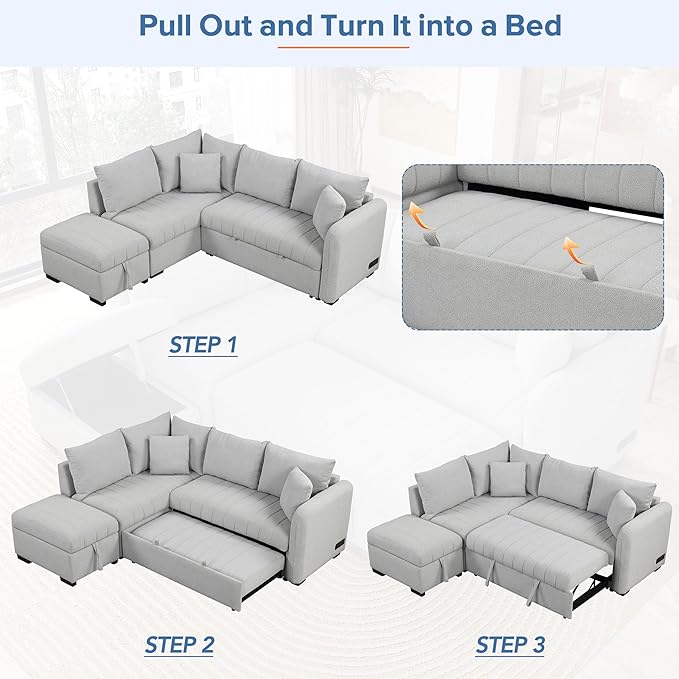 Pull Out and Turn It into a Bed

STEP 1

STEP 2

STEP 3