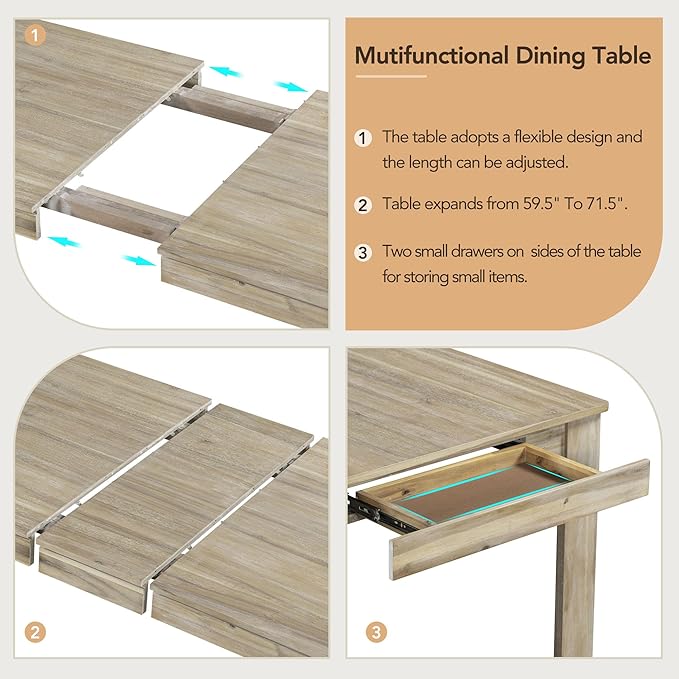 1

Mutifunctional Dining Table

1 The table adopts a flexible design and the length can be adjusted.

2 Table expands from 59.5" To 71.5".

3 Two small drawers on sides of the table for storing small items.

2

3