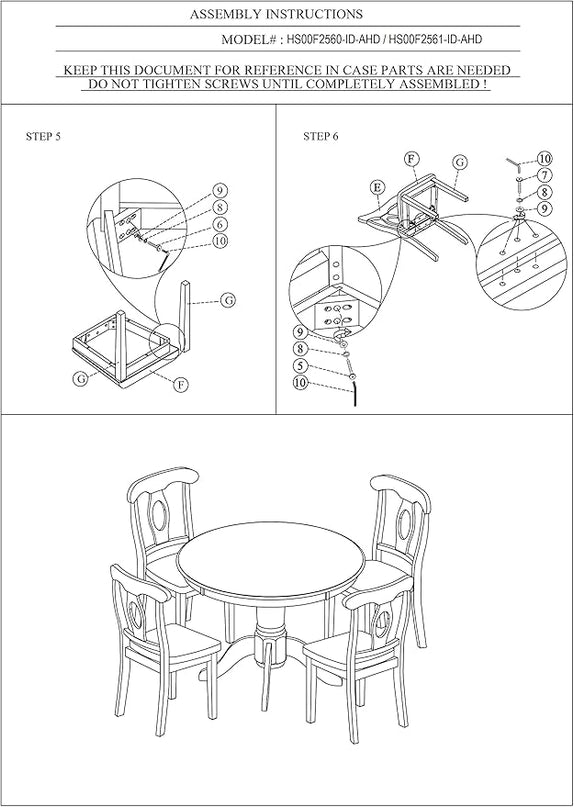 ASSEMBLY INSTRUCTIONS

MODEL# : HS00F2560-ID-AHD / HS00F2561-ID-AHD

KEEP THIS DOCUMENT FOR REFERENCE IN CASE PARTS ARE NEEDED
DO NOT TIGHTEN SCREWS UNTIL COMPLETELY ASSEMBLED !

STEP 5

9
8
6
10
G
G
F

STEP 6

F
G
E
10
7
8
9
9
8
5
10