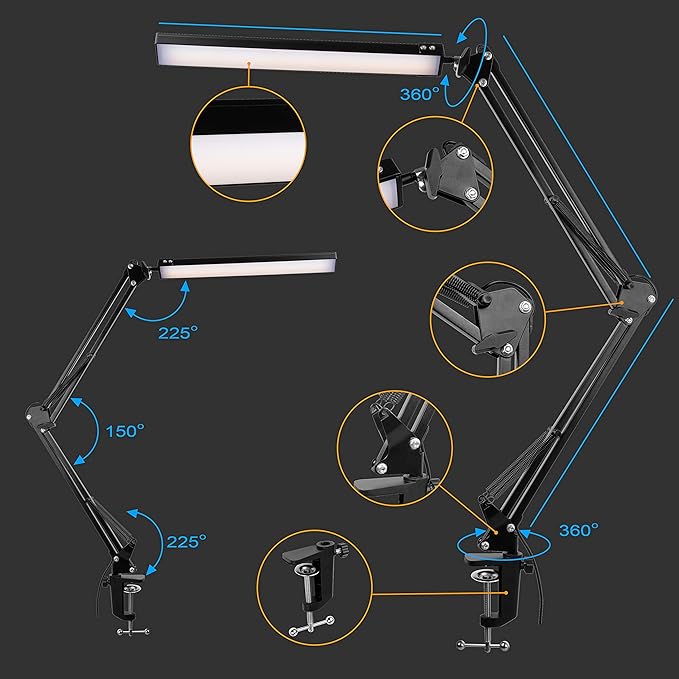 360°

225°

150°

225°

360°