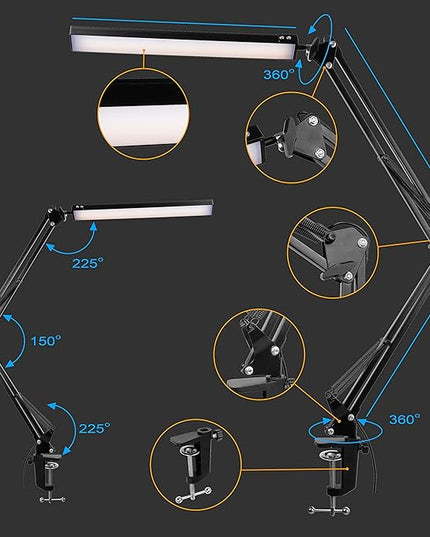 360°

225°

150°

225°

360°