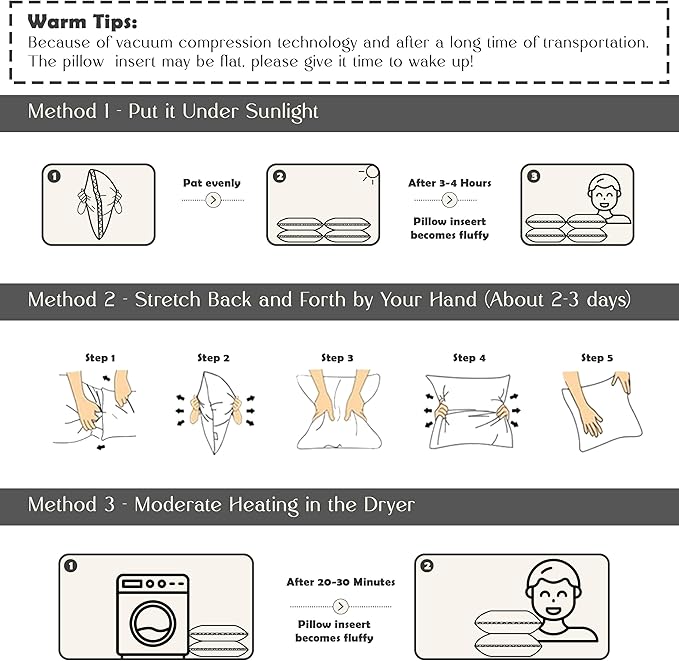 Warm Tips:
Because of vacuum compression technology and after a long time of transportation. The pillow insert may be flat, please give it time to wake up!

Method 1 - Put it Under Sunlight

1

Pat evenly

2

After 3-4 Hours

Pillow inseert becomes fluffy

3

Method 2 - Stretch Back and Forth by Your Hand (About 2-3 days)

Step 1

Step 2

Step 3

Step 4

Step 5

Method 3 - Moderate Heating in the Dryer

1

After 20-30 Minutes

Pillow inseert becomes fluffy

2