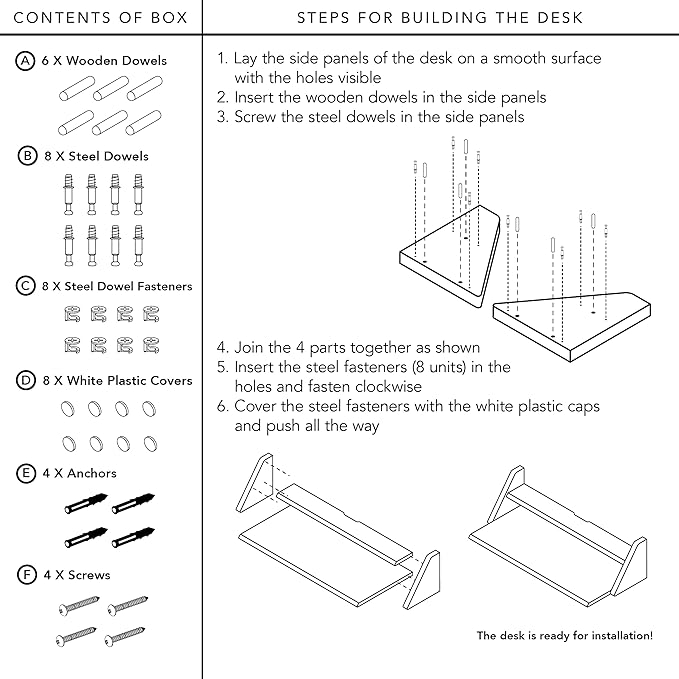 CONTENTS OF BOX

A 6 X Wooden Dowels

B 8 X Steel Dowels

C 8 X Steel Dowel Fasteners

D 8 X White Plastic Covers

E 4 X Anchors

F 4 X Screws

STEPS FOR BUILDING THE DESK

1. Lay the side panels of the desk on a smooth surface with the holes visible
2. Insert the wooden dowels in the side panels
3. Screw the steel dowels in the side panels

4. Join the 4 parts together as shown
5. Insert the steel fasteners (8 units) in the holes and fasten clockwise
6. Cover the steel fasteners with the white plastic caps and push all the way

The desk is ready for installation!