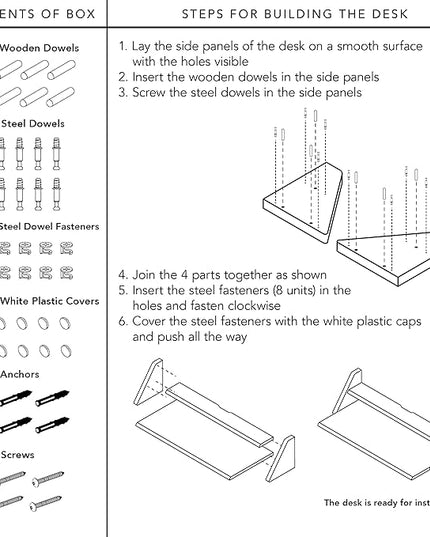 ENTS OF BOX

Wooden Dowels

Steel Dowels

Steel Dowel Fasteners

White Plastic Covers

Anchors

Screws

STEPS FOR BUILDING THE DESK

1. Lay the side panels of the desk on a smooth surface with the holes visible
2. Insert the wooden dowels in the side panels
3. Screw the steel dowels in the side panels

4. Join the 4 parts together as shown
5. Insert the steel fasteners (8 units) in the holes and fasten clockwise
6. Cover the steel fasteners with the white plastic caps and push all the way

The desk is ready for inst