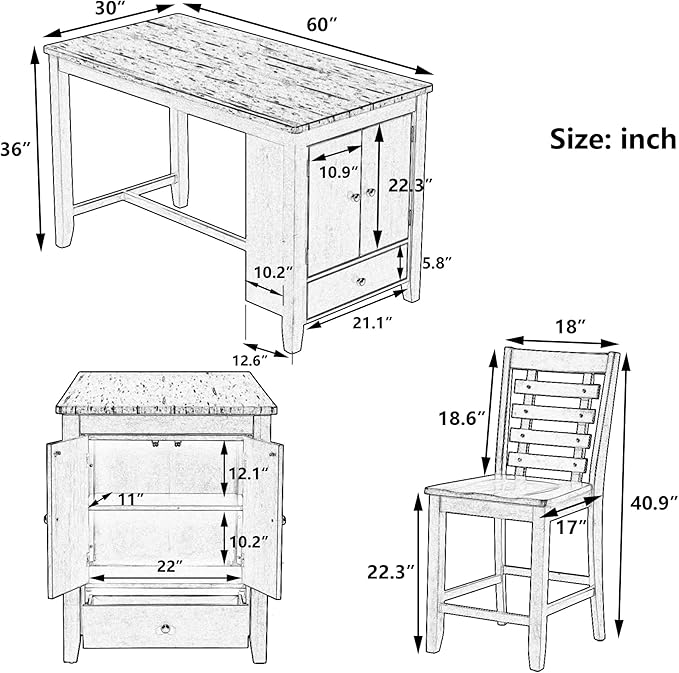 30″
60″
36″
Size: inch
10.9″
22.3″
10.2″
5.8″
21.1″
12.6″
18″
18.6″
12.1″
11″
10.2″
22″
40.9″
17″
22.3″