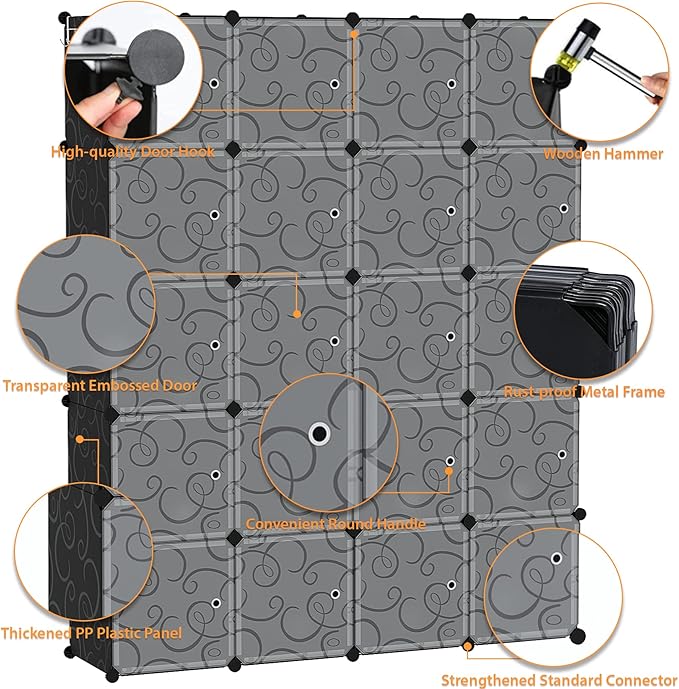 High-quality Door Hook

Wooden Hammer

Transparent Embossed Door

Rust-proof Metal Frame

Convenient Round Handle

Thickened PP Plastic Panel

Strengthened Standard Connector