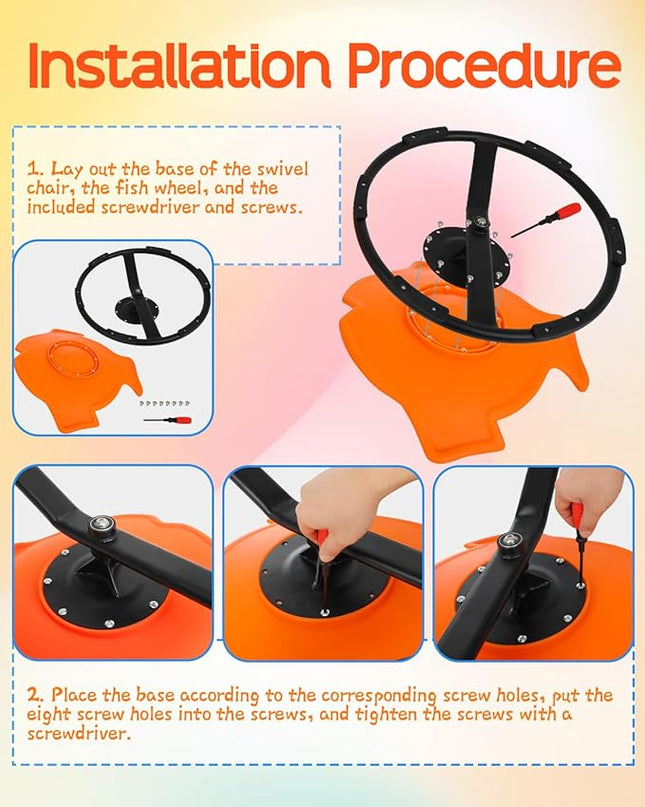 Installation Procedure

1. Lay out the base of the swivel chair, the fish wheel, and the included screwdriver and screws.

2. Place the base according to the corresponding screw holes, put the eight screw holes into the screws, and tighten the screws with a screwdriver.