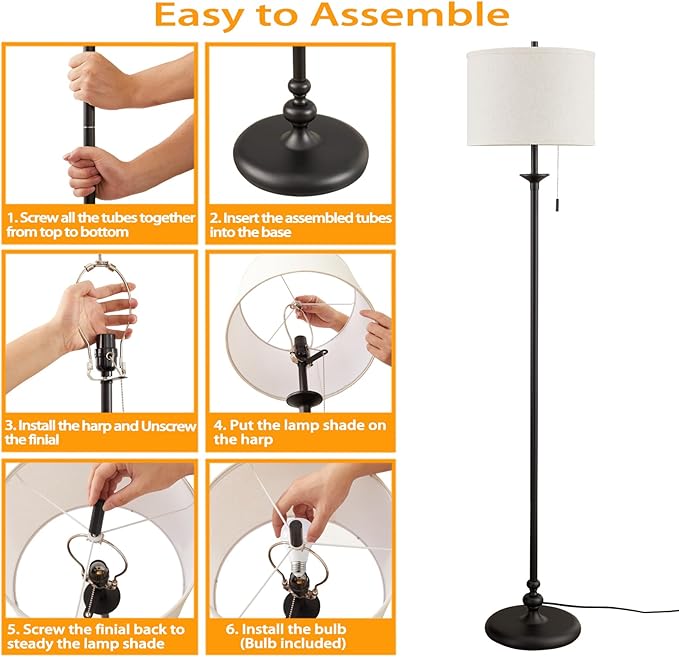 Easy to Assemble

1. Screw all the tubes together from top to bottom

2. Insert the assembled tubes into the base

3. Install the harp and Unscrew the finial

4. Put the lamp shade on the harp

5. Screw the finial back to steady the lamp shade

6. Install the bulb (Bulb included)