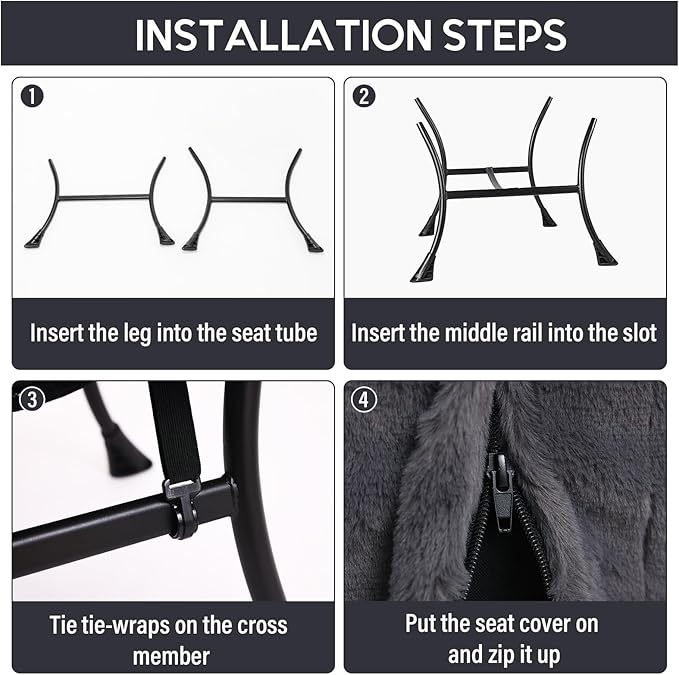 INSTALLATION STEPS

1
Insert the leg into the seat tube

2
Insert the middle rail into the slot

3
Tie tie-wraps on the cross member

4
Put the seat cover on and zip it up