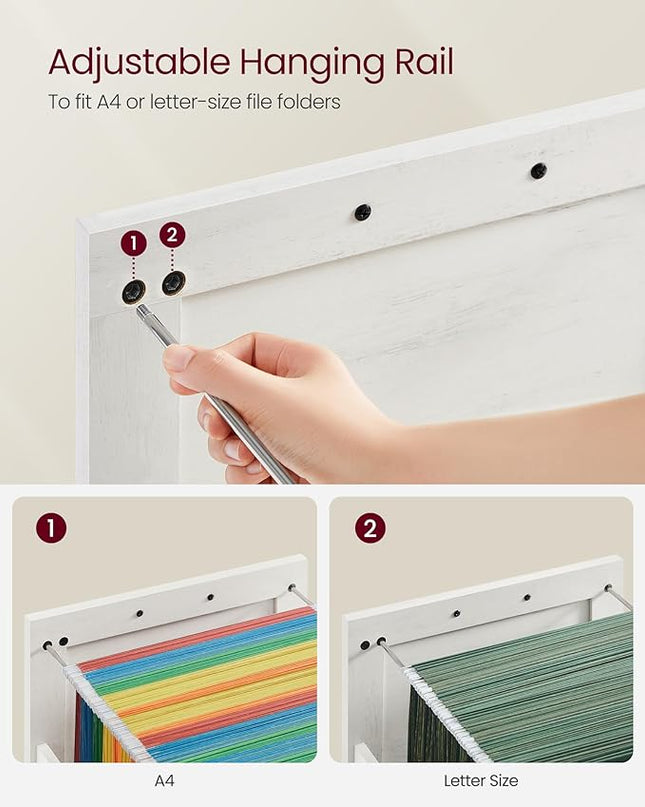 Adjustable Hanging Rail
To fit A4 or letter-size file folders

1
2

1
2

A4
Letter Size