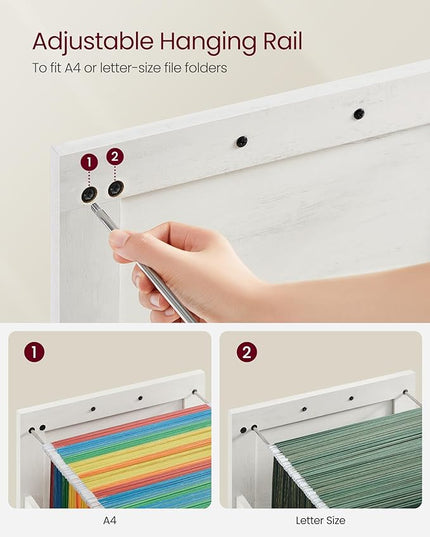 Adjustable Hanging Rail

To fit A4 or letter-size file folders

1 2

1

2

A4

Letter Size