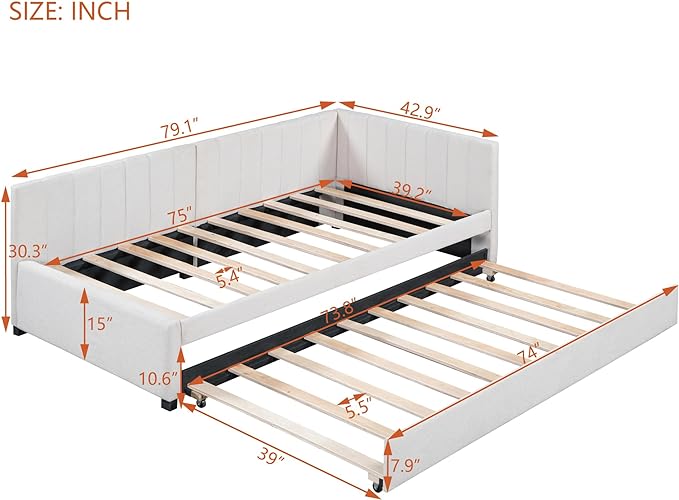 SIZE: INCH

79.1"

42.9"

39.2"

75"

30.3"

5.4"

15"

73.8"

74"

10.6"

5.5"

39"

7.9"