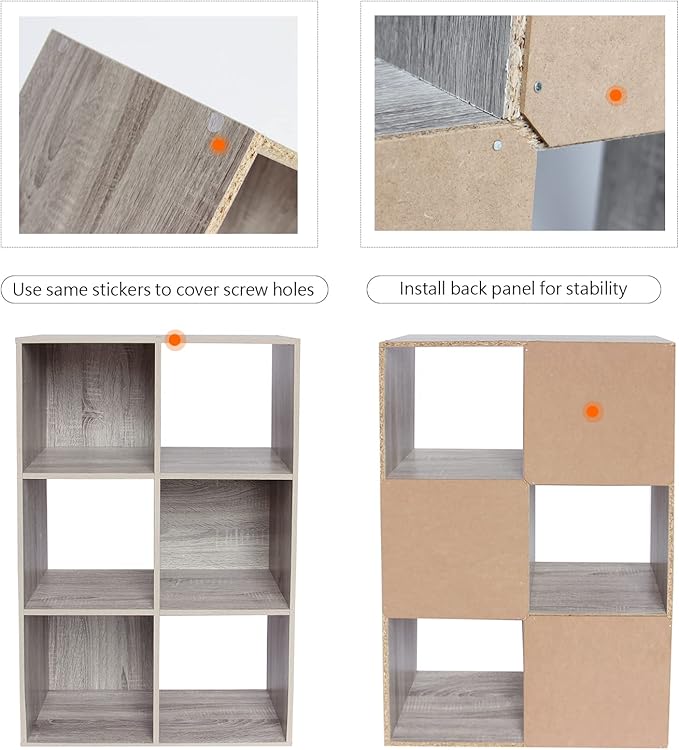 Use same stickers to cover screw holes

Install back panel for stability