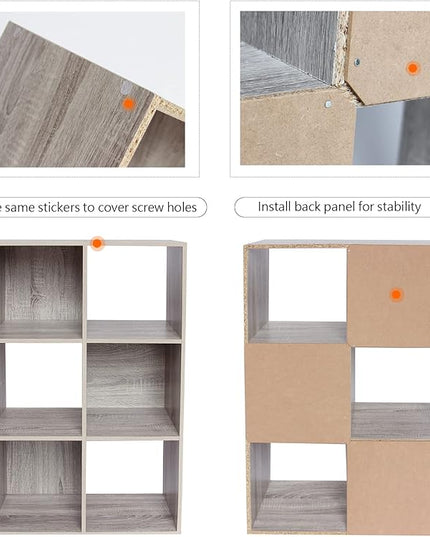 e same stickers to cover screw holes

Install back panel for stability