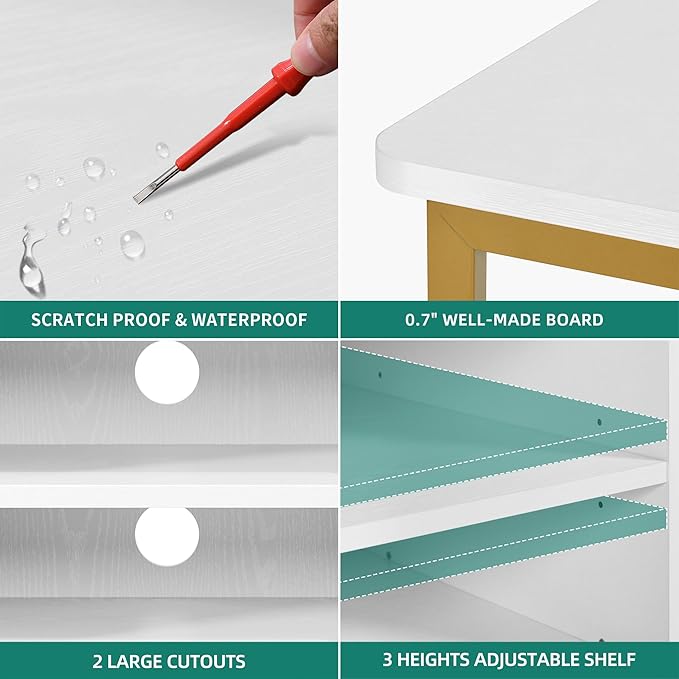 SCRATCH PROOF & WATERPROOF

0.7" WELL-MADE BOARD

2 LARGE CUTOUTS

3 HEIGHTS ADJUSTABLE SHELF