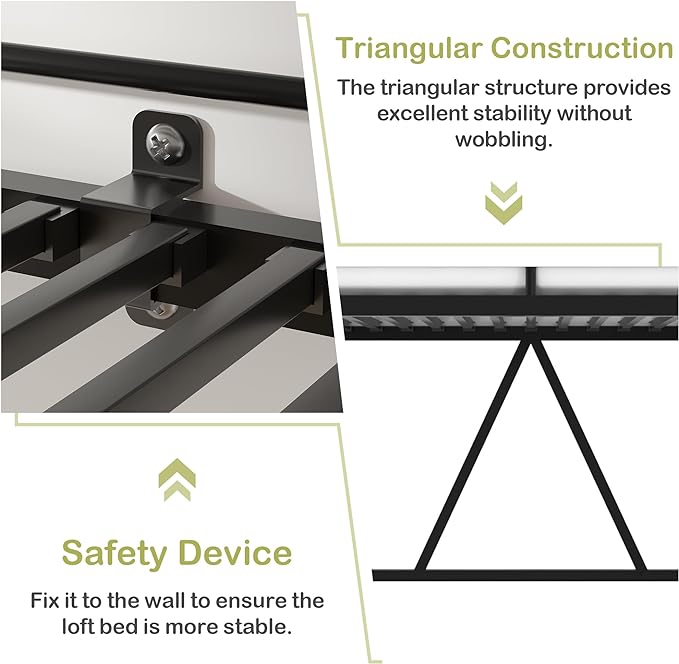 Triangular Construction

The triangular structure provides excellent stability without wobbling.

Safety Device

Fix it to the wall to ensure the loft bed is more stable.